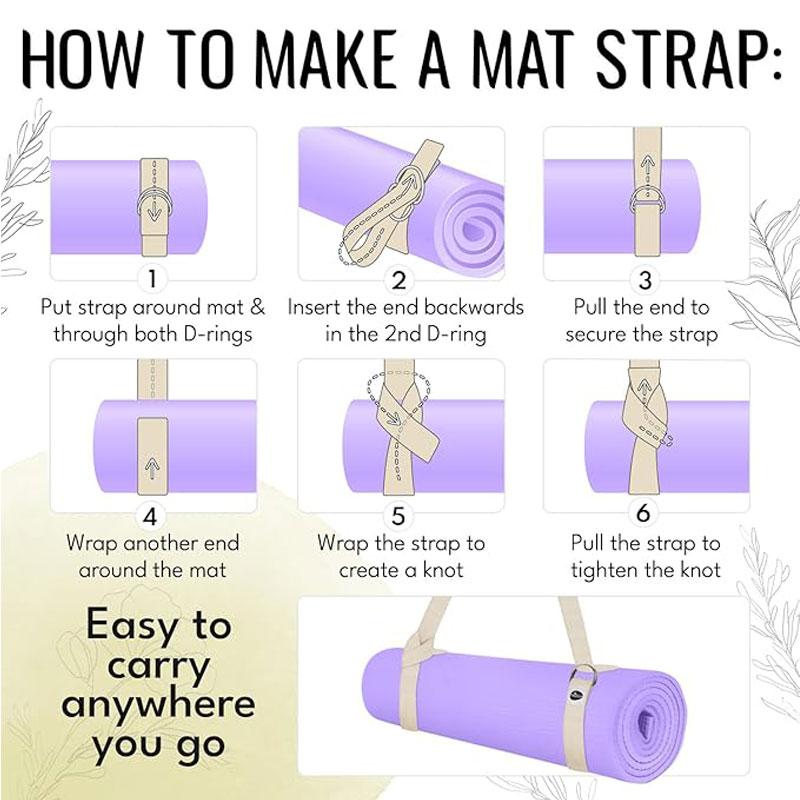 HOW TO MAKE A MAT STRAP:

1
Put strap around mat & through both D-rings

2
Insert the end backwards in the 2nd D-ring

3
Pull the end to secure the strap

4
Wrap another end around the mat

5
Wrap the strap to create a knot

6
Pull the strap to tighten the knot

Easy to carry anywhere you go